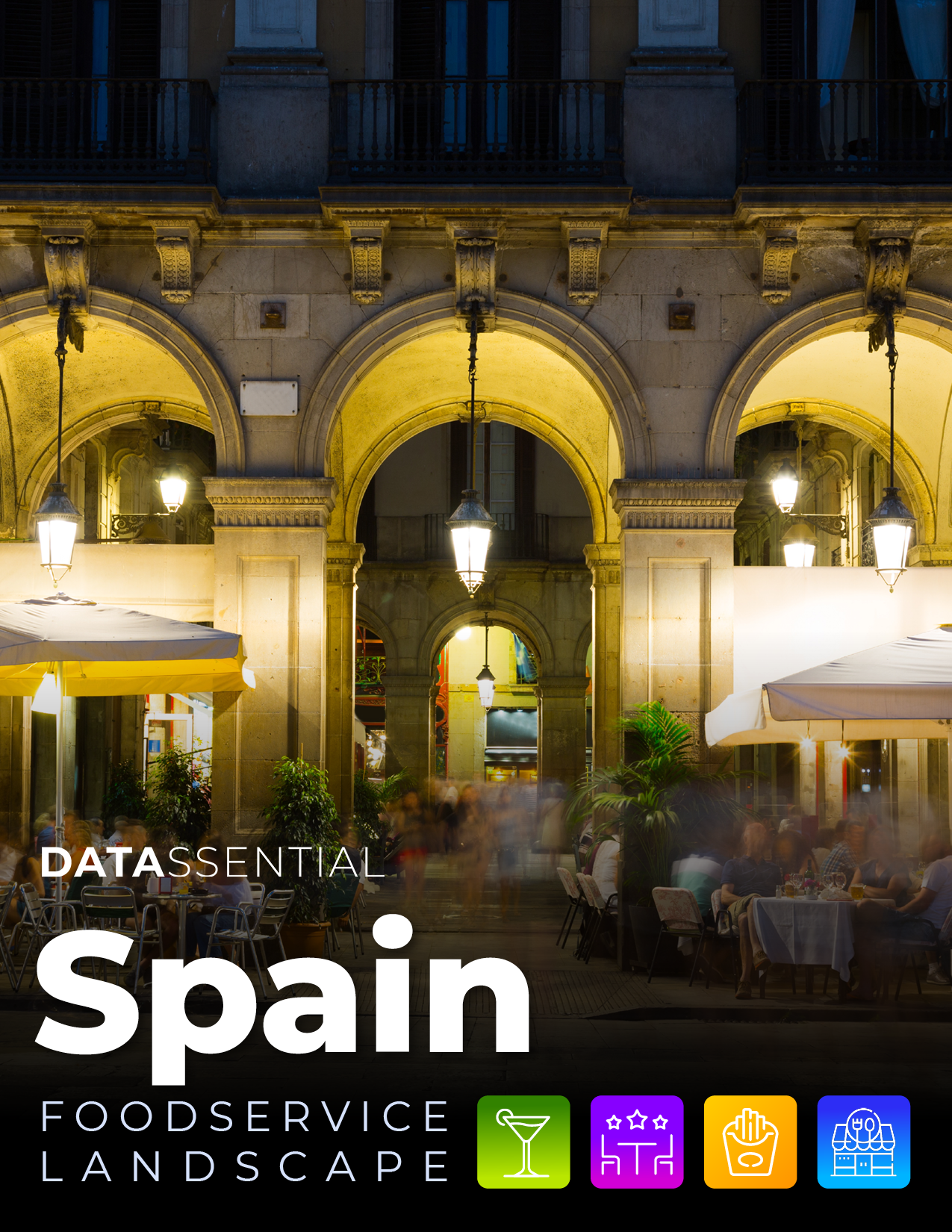 DATASSENTIAL

Spain

FOODSERVICE LANDSCAPE