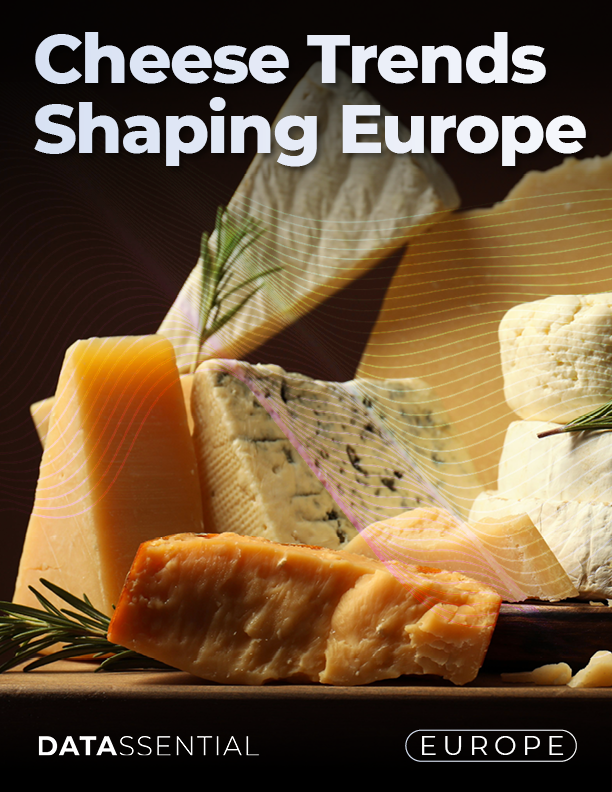 Cheese Trends Shaping Europe

DATASSENTIAL

EUROPE